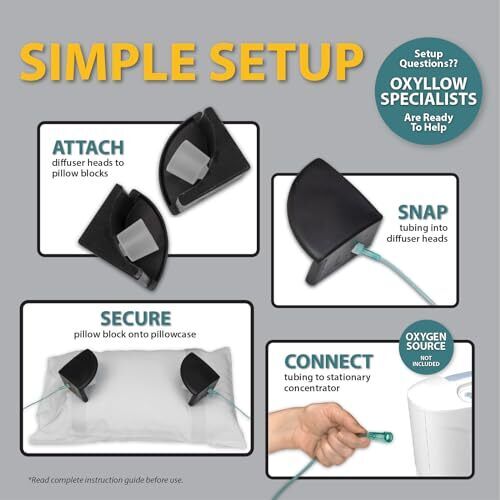 SIMPLE SETUP

Setup Questions??
OXYLLOW SPECIALISTS
Are Ready To Help

ATTACH
diffuser heads to pillow blocks

SNAP
tubing into diffuser heads

SECURE
pillow block onto pillowcase

OXYGEN SOURCE
NOT INCLUDED

CONNECT
tubing to stationary concentrator

*Read complete instruction guide before use.